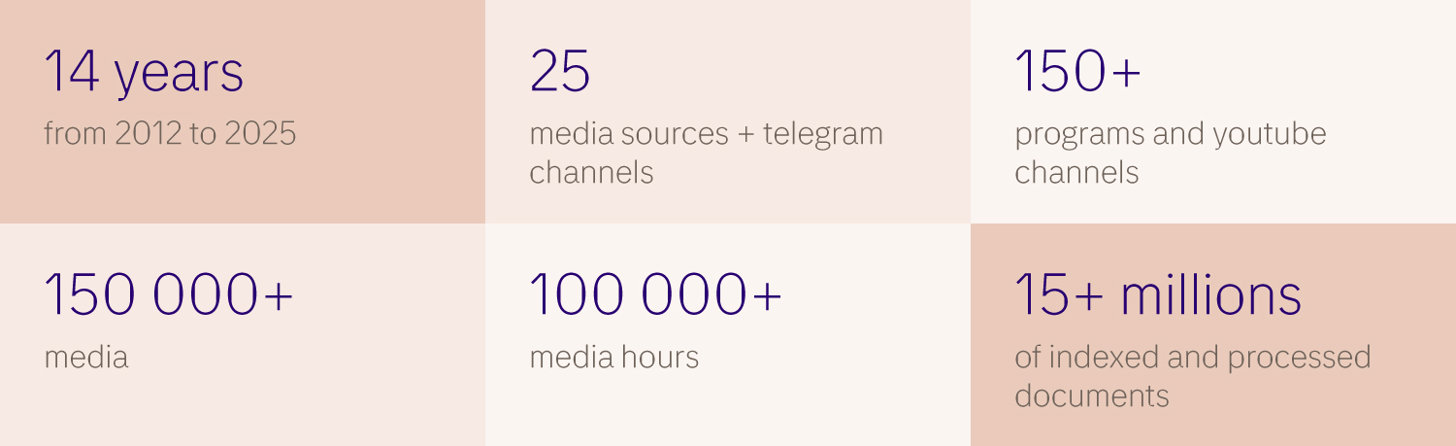 14 years
from 2012 to 2025

25
media sources + telegram channels

150+
programs and youtube channels

150 000+
media

100 000+
media hours

15+ millions
of indexed and processed documents